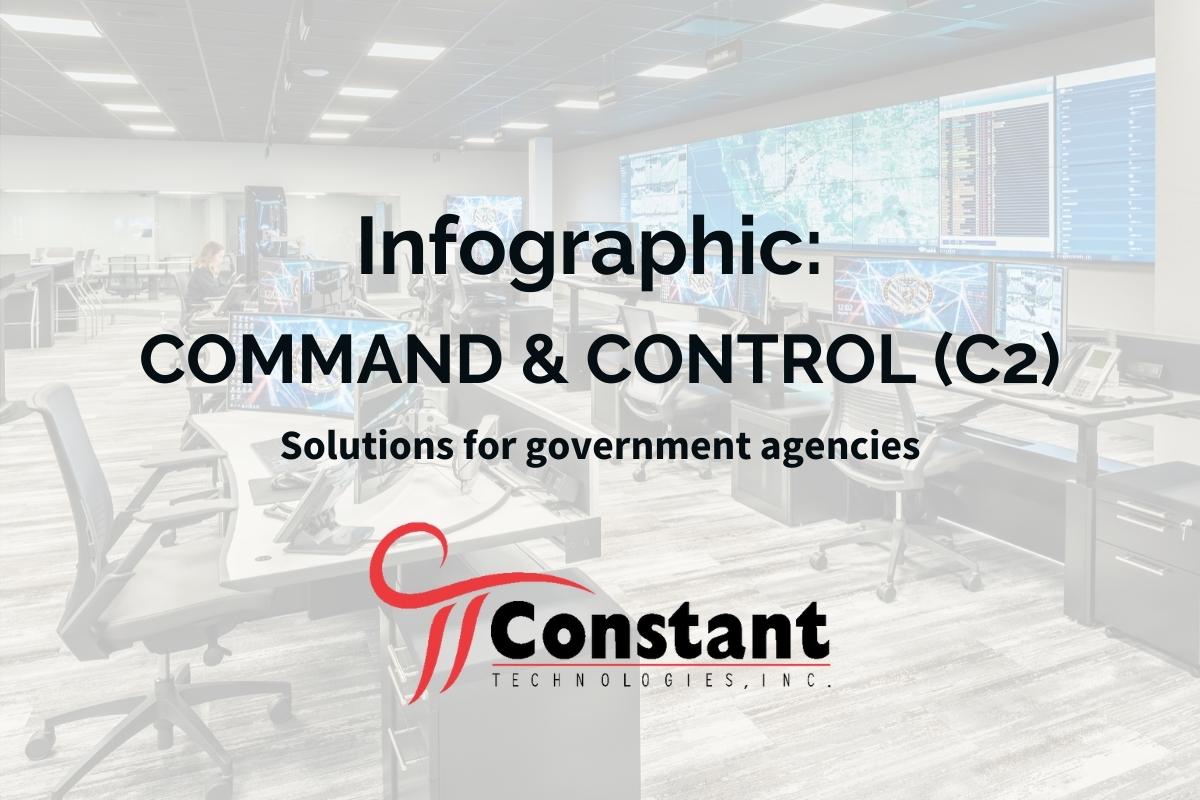 Infographic:
COMMAND & CONTROL (C2)
Solutions for government agencies

Constant
TECHNOLOGIES, INC.