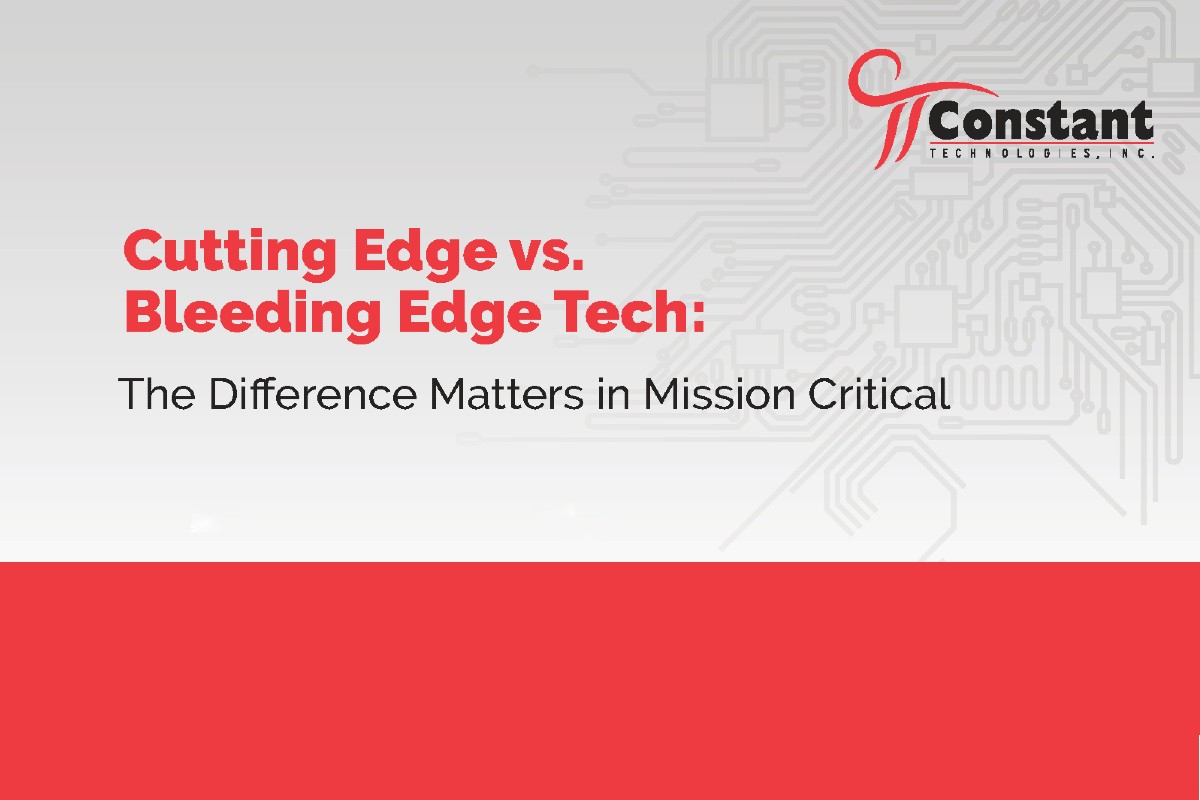 Constant
TECHNOLOGIES, INC.

Cutting Edge vs.
Bleeding Edge Tech:

The Difference Matters in Mission Critical